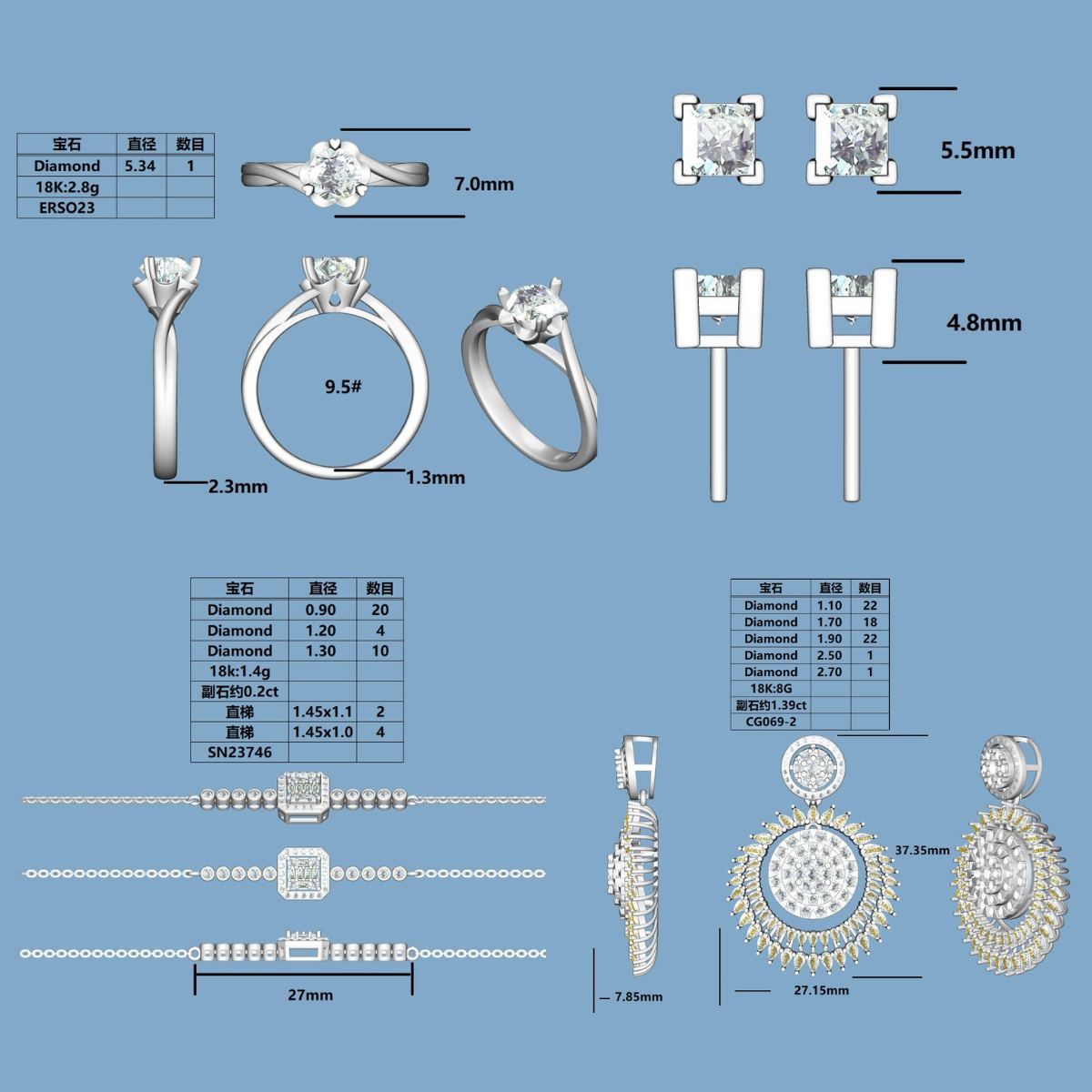 | 宝石 | 直径 | 数目 |
|---|---|---|
| Diamond | 5.34 | 1 |
| 18K:2.8g | | |
| ERSO23 | | |

7.0mm

9.5#

2.3mm

1.3mm

5.5mm

4.8mm

| 宝石 | 直径 | 数目 |
|---|---|---|
| Diamond | 0.90 | 20 |
| Diamond | 1.20 | 4 |
| Diamond | 1.30 | 10 |
| 18k:1.4g | | |
| 副石约0.2ct | | |
| 直梯 | 1.45x1.1 | 2 |
| 直梯 | 1.45x1.0 | 4 |
| SN23746 | | |

27mm

| 宝石 | 直径 | 数目 |
|---|---|---|
| Diamond | 1.10 | 22 |
| Diamond | 1.70 | 18 |
| Diamond | 1.90 | 22 |
| Diamond | 2.50 | 1 |
| Diamond | 2.70 | 1 |
| 18K:8G | | |
| 副石约1.39ct | | |
| CG069-2 | | |

37.35mm

7.85mm

27.15mm